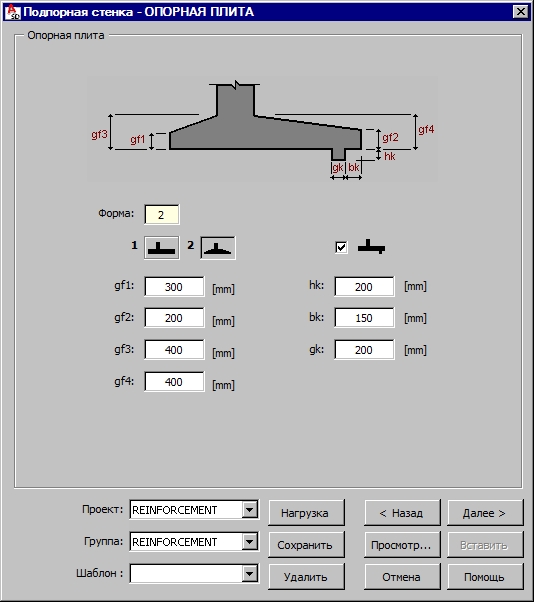 Подпорная стенка - ОПОРНАЯ ПЛИТА

Опорная плита

gf3
gf1
gf2
gf4
hk
gk
bk

Форма: 2

1 2

gf1: 300 [mm]
gf2: 200 [mm]
gf3: 400 [mm]
gf4: 400 [mm]

hk: 200 [mm]
bk: 150 [mm]
gk: 200 [mm]

Проект: REINFORCEMENT
Группа: REINFORCEMENT
Шаблон :

Нагрузка
Сохранить
Удалить

< Назад
Просмотр...
Отмена

Далее >
Вставить
Помощь