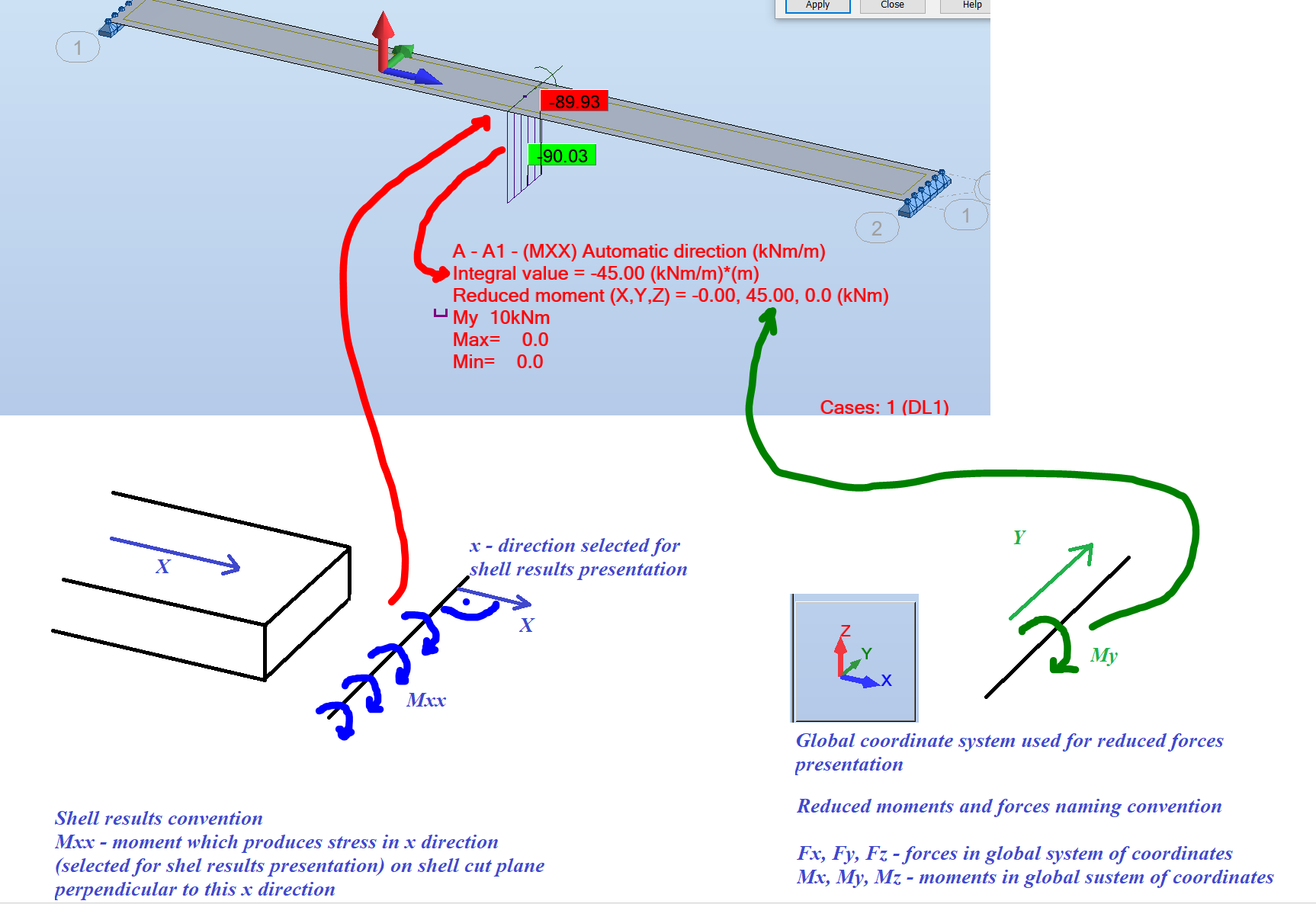 Apply Close Help

1

-89.93

-90.03

2

1

A - A1 - (MXX) Automatic direction (kNm/m)
Integral value = -45.00 (kNm/m)*(m)
Reduced moment (X,Y,Z) = -0.00, 45.00, 0.0 (kNm)
My 10kNm
Max= 0.0
Min= 0.0

Cases: 1 (DL1)

X

x - direction selected for shell results presentation

X

Mxx

Y

Z

Y

X

My

Global coordinate system used for reduced forces presentation

Reduced moments and forces naming convention

Fx, Fy, Fz - forces in global system of coordinates
Mx, My, Mz - moments in global sustem of coordinates

Shell results convention
Mxx - moment which produces stress in x direction (selected for shel results presentation) on shell cut plane perpendicular to this x direction