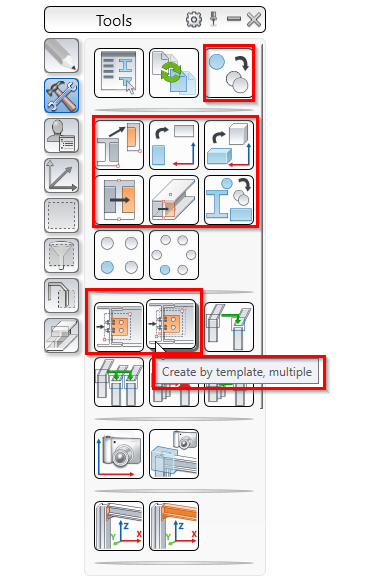 Tools

Create by template, multiple

Z
Y
X

Z
Y
X