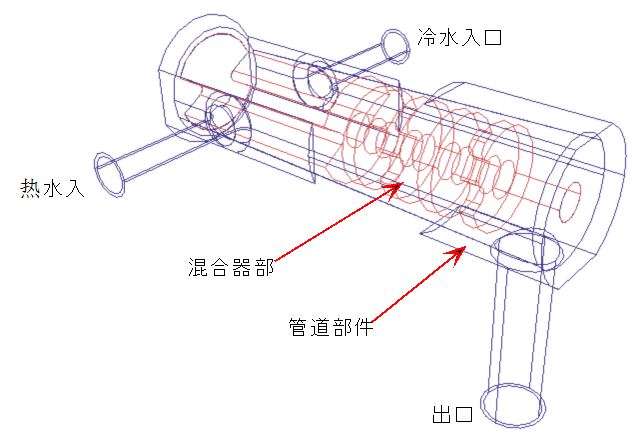 冷水入口

热水入

混合器部

管道部件

出口