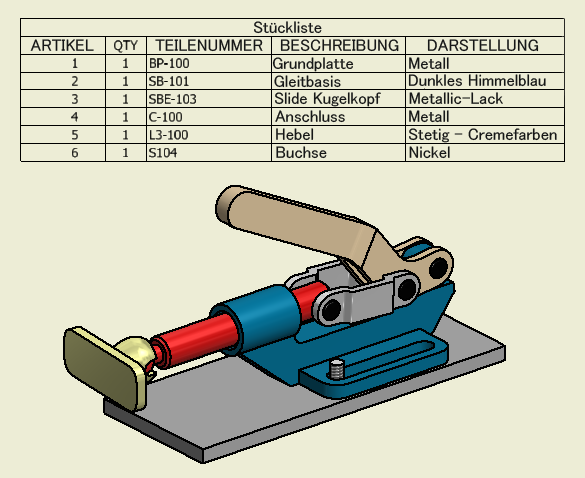 Stückliste

| ARTIKEL | QTY | TEILENUMMER | BESCHREIBUNG | DARSTELLUNG |
|---|---|---|---|---|
| 1 | 1 | BP-100 | Grundplatte | Metall |
| 2 | 1 | SB-101 | Gleitbasis | Dunkles Himmelblau |
| 3 | 1 | SBE-103 | Slide Kugelkopf | Metallic-Lack |
| 4 | 1 | C-100 | Anschluss | Metall |
| 5 | 1 | L3-100 | Hebel | Stetig - Cremefarben |
| 6 | 1 | S104 | Buchse | Nickel |