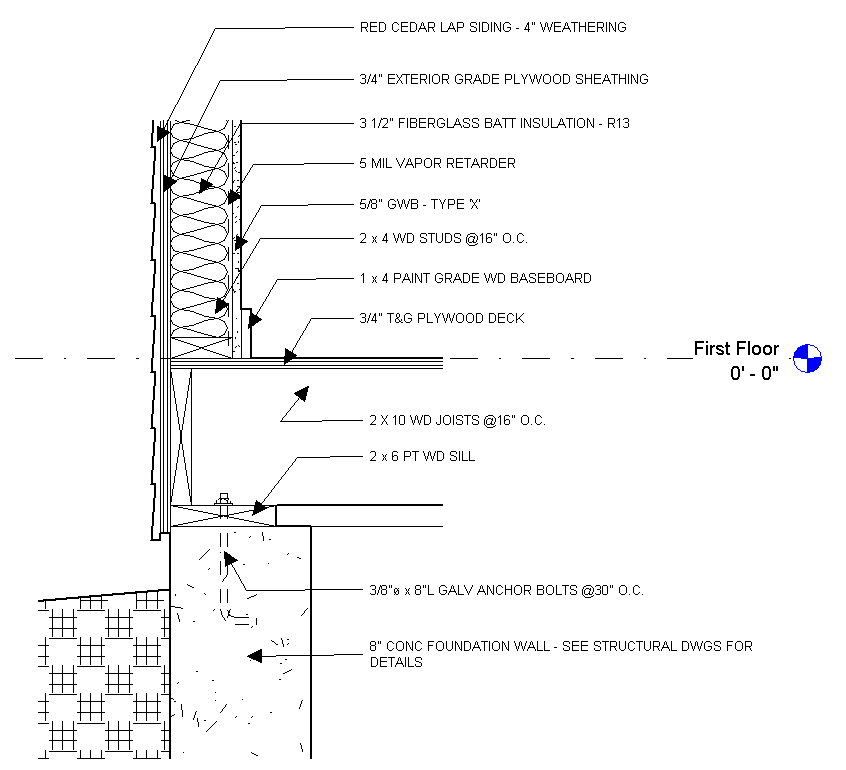 RED CEDAR LAP SIDING - 4" WEATHERING

3/4" EXTERIOR GRADE PLYWOOD SHEATHING

3 1/2" FIBERGLASS BATT INSULATION - R13

5 MIL VAPOR RETARDER

5/8" GWB - TYPE 'X'

2 x 4 WD STUDS @16" O.C.

1 x 4 PAINT GRADE WD BASEBOARD

3/4" T&G PLYWOOD DECK

First Floor
0' - 0"

2 X 10 WD JOISTS @16" O.C.

2 x 6 PT WD SILL

3/8"ø x 8"L GALV ANCHOR BOLTS @30" O.C.

8" CONC FOUNDATION WALL - SEE STRUCTURAL DWGS FOR DETAILS