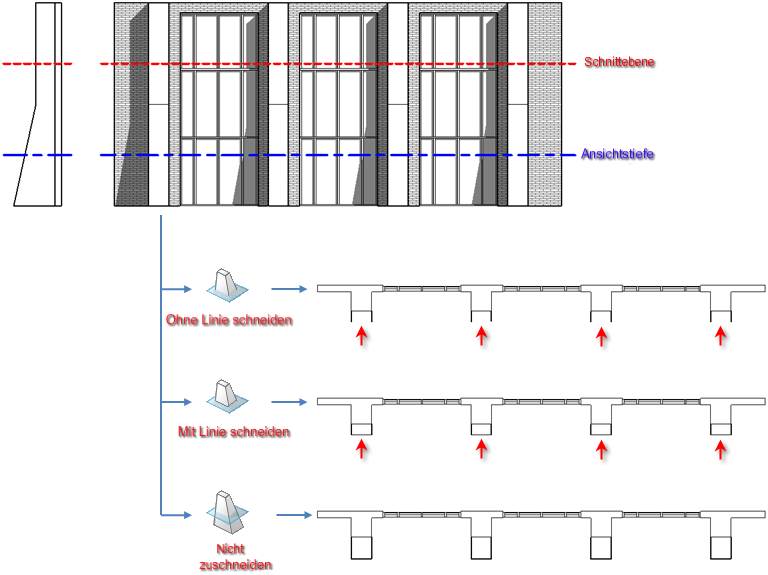 Schnittebene

Ansichtstiefe

Ohne Linie schneiden

Mit Linie schneiden

Nicht zuschneiden