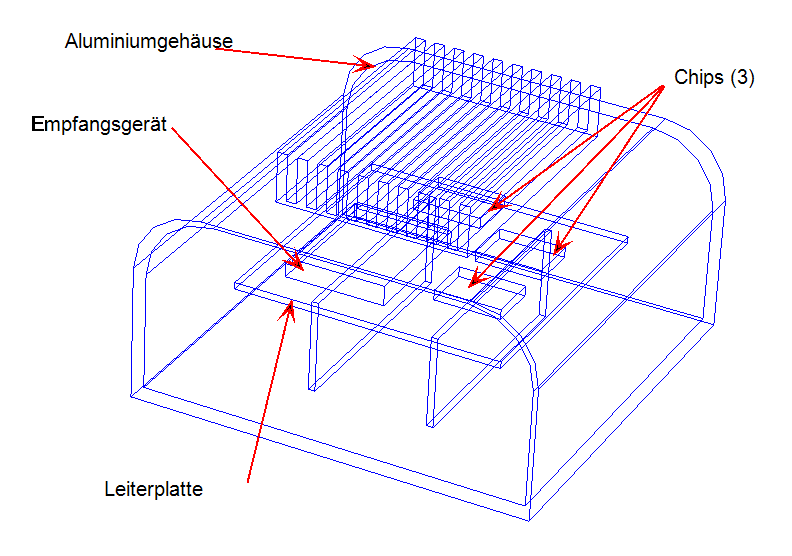 Aluminiumgehäuse

Chips (3)

Empfangsgerät

Leiterplatte