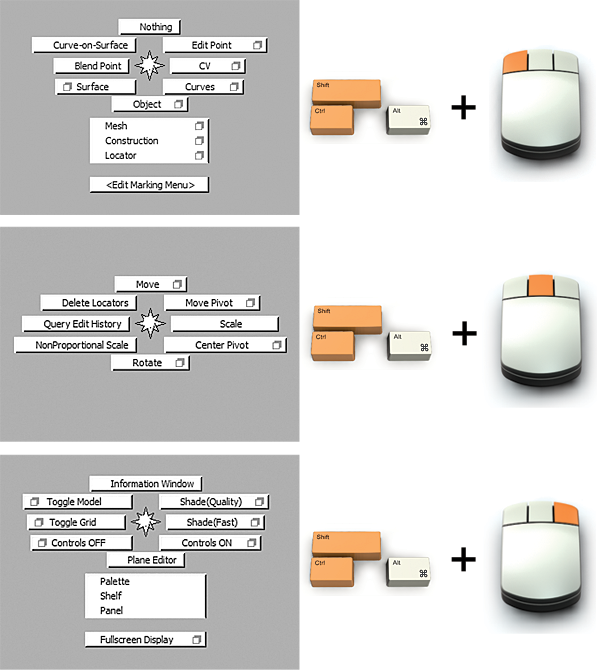 Nothing
Curve-on-Surface
Edit Point
Blend Point
CV
Surface
Curves
Object
Mesh
Construction
Locator
<Edit Marking Menu>

Shift
Ctrl
Alt
⌘
+

Move
Delete Locators
Move Pivot
Query Edit History
Scale
NonProportional Scale
Center Pivot
Rotate

Shift
Ctrl
Alt
⌘
+

Information Window
Toggle Model
Shade(Quality)
Toggle Grid
Shade(Fast)
Controls OFF
Controls ON
Plane Editor
Palette
Shelf
Panel
Fullscreen Display

Shift
Ctrl
Alt
⌘
+