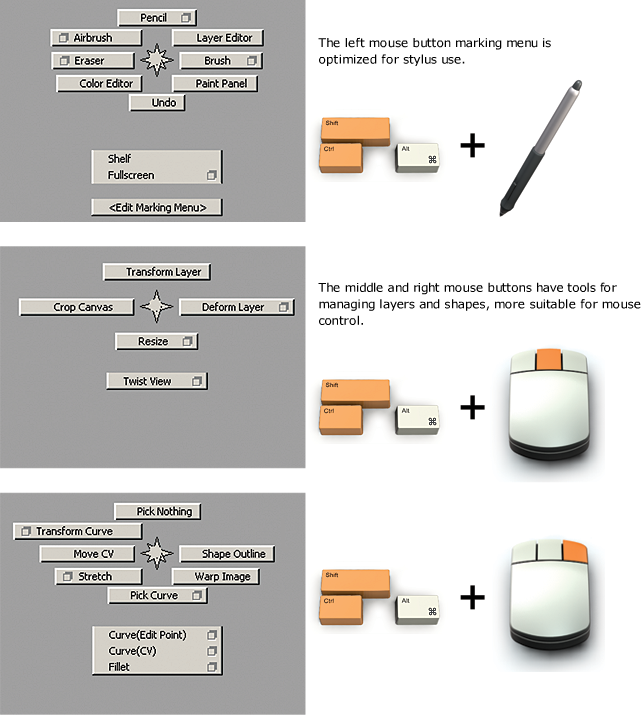 Pencil
Airbrush
Layer Editor
Eraser
Brush
Color Editor
Paint Panel
Undo

Shelf
Fullscreen

<Edit Marking Menu>

The left mouse button marking menu is optimized for stylus use.

Shift
Ctrl
Alt
⌘
+

Transform Layer
Crop Canvas
Deform Layer
Resize
Twist View

The middle and right mouse buttons have tools for managing layers and shapes, more suitable for mouse control.

Shift
Ctrl
Alt
⌘
+

Pick Nothing
Transform Curve
Move CV
Shape Outline
Stretch
Warp Image
Pick Curve

Curve(Edit Point)
Curve(CV)
Fillet

Shift
Ctrl
Alt
⌘
+