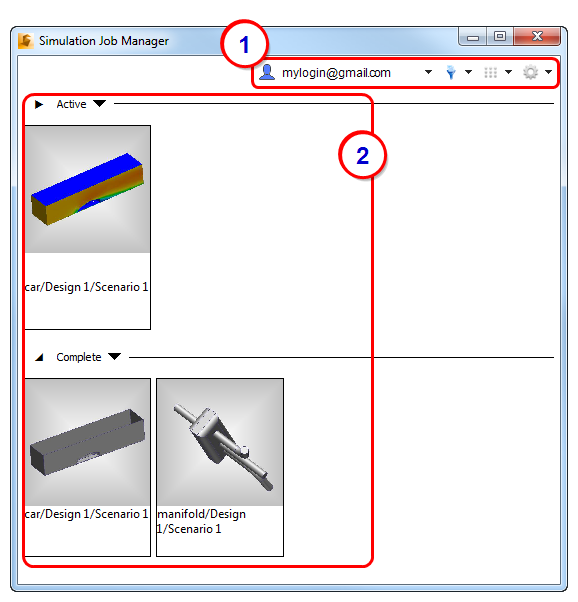 Simulation Job Manager

1

mylogin@gmail.com

Active

2

car/Design 1/Scenario 1

Complete

car/Design 1/Scenario 1

manifold/Design 1/Scenario 1