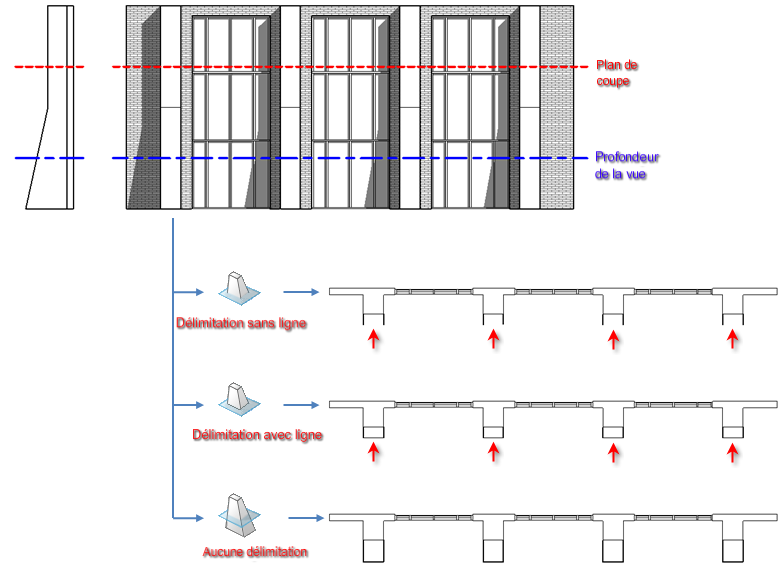 Plan de coupe

Profondeur de la vue

Délimitation sans ligne

Délimitation avec ligne

Aucune délimitation