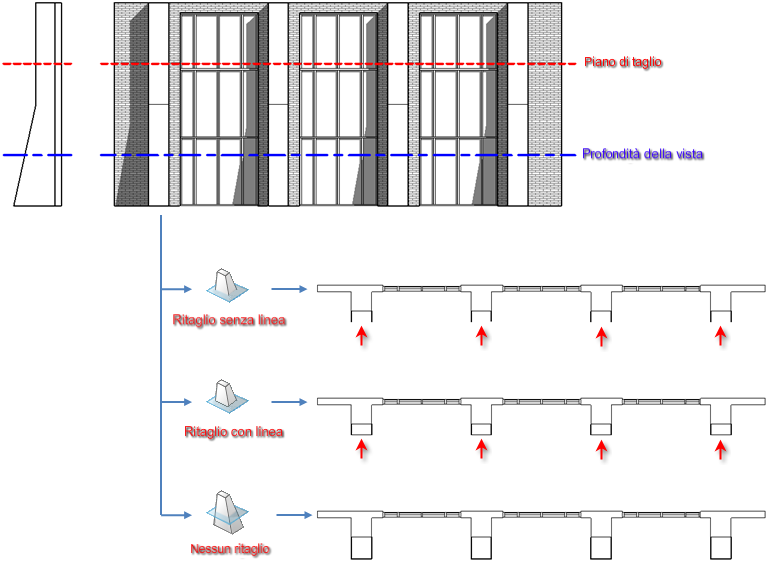 Piano di taglio

Profondità della vista

Ritaglio senza linea

Ritaglio con linea

Nessun ritaglio