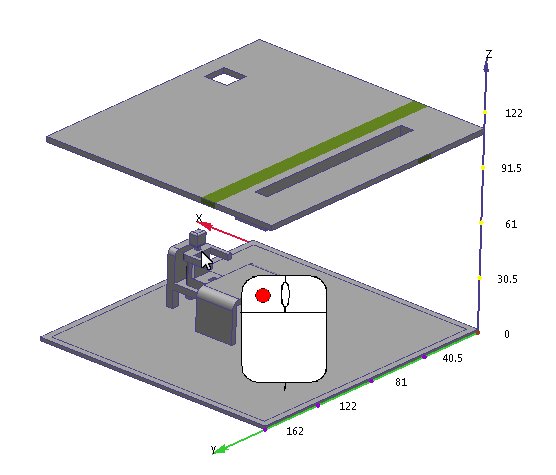 Z
122
91.5
61
30.5
0
X
40.5
81
122
162
Y