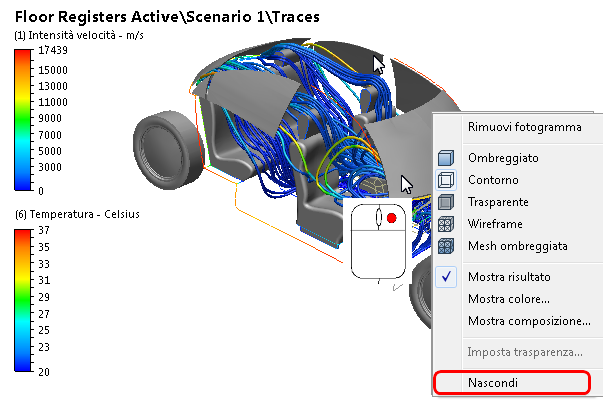 Floor Registers Active\Scenario 1\Traces

(1) Intensità velocità - m/s

17439
15000
13000
11000
9000
7000
5000
3000
0

(6) Temperatura - Celsius

37
35
33
31
29
27
25
23
20

Rimuovi fotogramma
Ombreggiato
Contorno
Trasparente
Wireframe
Mesh ombreggiata
Mostra risultato
Mostra colore...
Mostra composizione...
Imposta trasparenza...
Nascondi