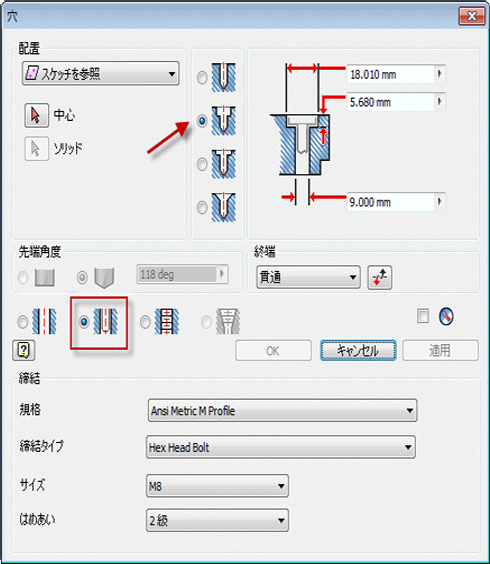 穴

配置

スケッチを参照

中心

ソリッド

18.010 mm

5.680 mm

9.000 mm

先端角度

118 deg

終端

貫通

OK

キャンセル

適用

締結

規格

Ansi Metric M Profile

締結タイプ

Hex Head Bolt

サイズ

M8

はめあい

2 級