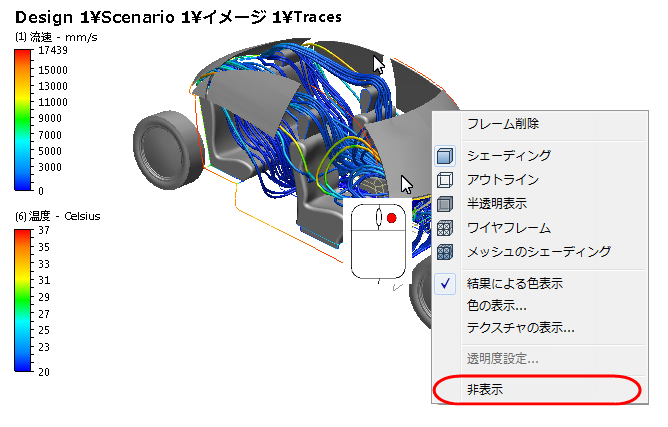 Design 1¥Scenario 1¥イメージ 1¥Traces

(1) 流速 - mm/s
17439
15000
13000
11000
9000
7000
5000
3000
0

(6) 温度 - Celsius
37
35
33
31
29
27
25
23
20

フレーム削除
シェーディング
アウトライン
半透明表示
ワイヤフレーム
メッシュのシェーディング
✓ 結果による色表示
色の表示...
テクスチャの表示...
透明度設定...
非表示