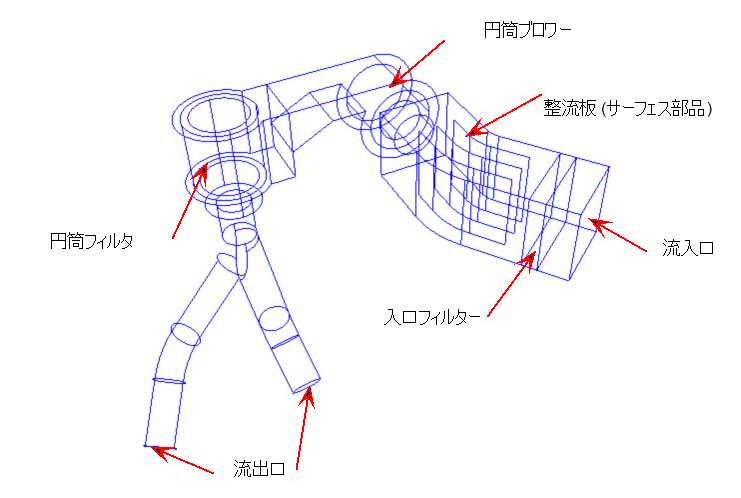 円筒ブロワー

整流板 (サーフェス部品)

円筒フィルタ

流入口

入口フィルター

流出口