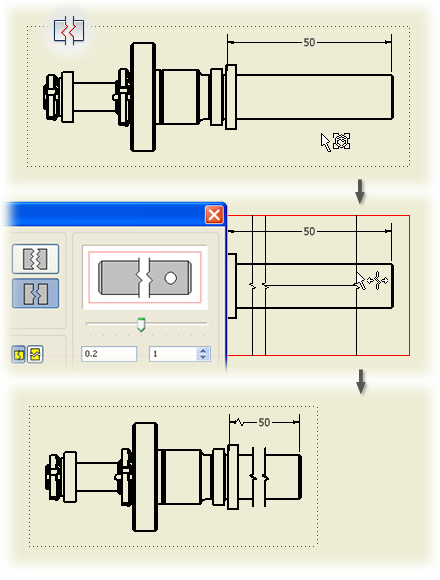 50

50

0.2

1

50