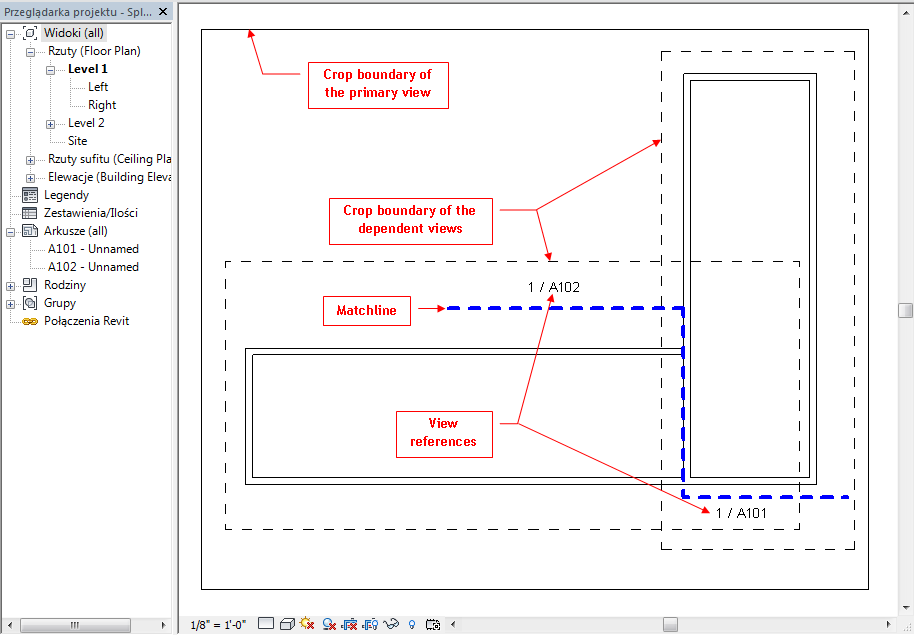 Przeglądarka projektu - Spl...

Widoki (all)
Rzuty (Floor Plan)
Level 1
Left
Right
Level 2
Site
Rzuty sufitu (Ceiling Pla
Elewacje (Building Eleva
Legendy
Zestawienia/Ilości
Arkusze (all)
A101 - Unnamed
A102 - Unnamed
Rodziny
Grupy
Połączenia Revit

Crop boundary of the primary view

Crop boundary of the dependent views

Matchline

1 / A102

View references

1 / A101

1/8" = 1'-0"