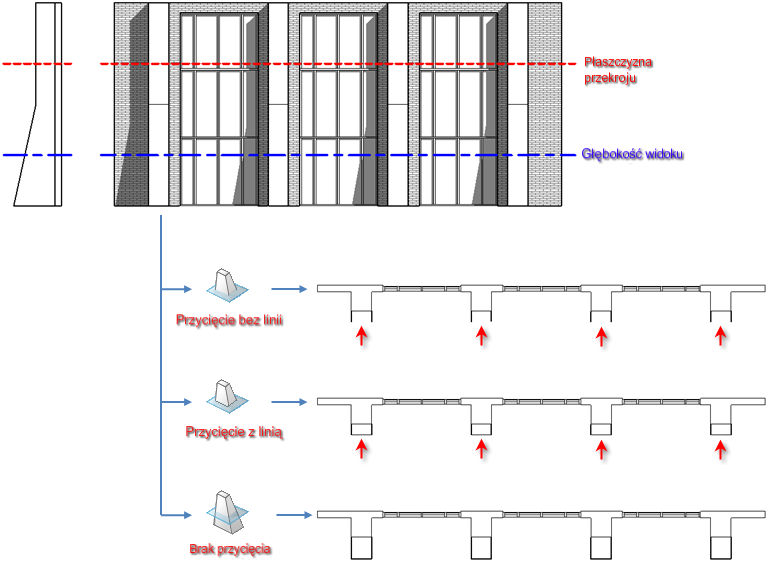 Płaszczyzna przekroju

Głębokość widoku

Przycięcie bez linii

Przycięcie z linią

Brak przycięcia