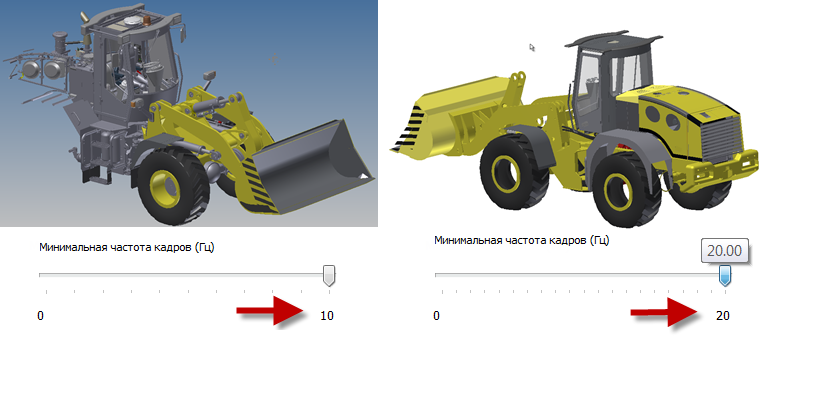 Минимальная частота кадров (Гц)

0

10

Минимальная частота кадров (Гц)

20.00

0

20