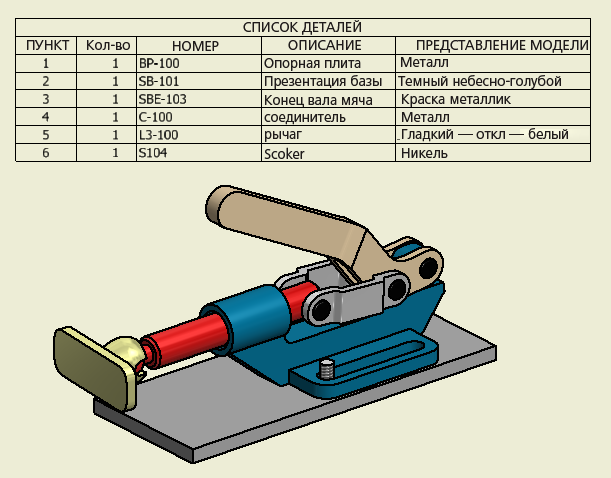 СПИСОК ДЕТАЛЕЙ

| ПУНКТ | Кол-во | НОМЕР | ОПИСАНИЕ | ПРЕДСТАВЛЕНИЕ МОДЕЛИ |
|---|---|---|---|---|
| 1 | 1 | BP-100 | Опорная плита | Металл |
| 2 | 1 | SB-101 | Презентация базы | Темный небесно-голубой |
| 3 | 1 | SBE-103 | Конец вала мяча | Краска металлик |
| 4 | 1 | C-100 | соединитель | Металл |
| 5 | 1 | L3-100 | рычаг | Гладкий — откл — белый |
| 6 | 1 | S104 | Scoker | Никель |