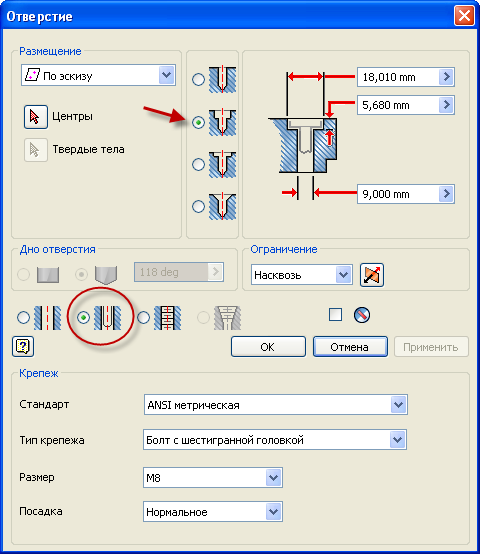 Отверстие

Размещение

По эскизу

Центры

Твердые тела

18,010 mm

5,680 mm

9,000 mm

Дно отверстия

118 deg

Ограничение

Насквозь

OK

Отмена

Применить

Крепеж

Стандарт

ANSI метрическая

Тип крепежа

Болт с шестигранной головкой

Размер

M8

Посадка

Нормальное