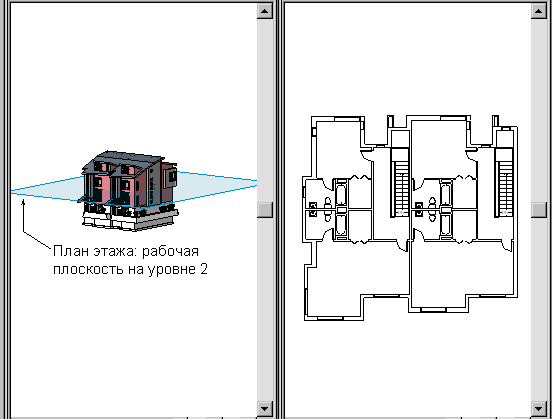 План этажа: рабочая плоскость на уровне 2