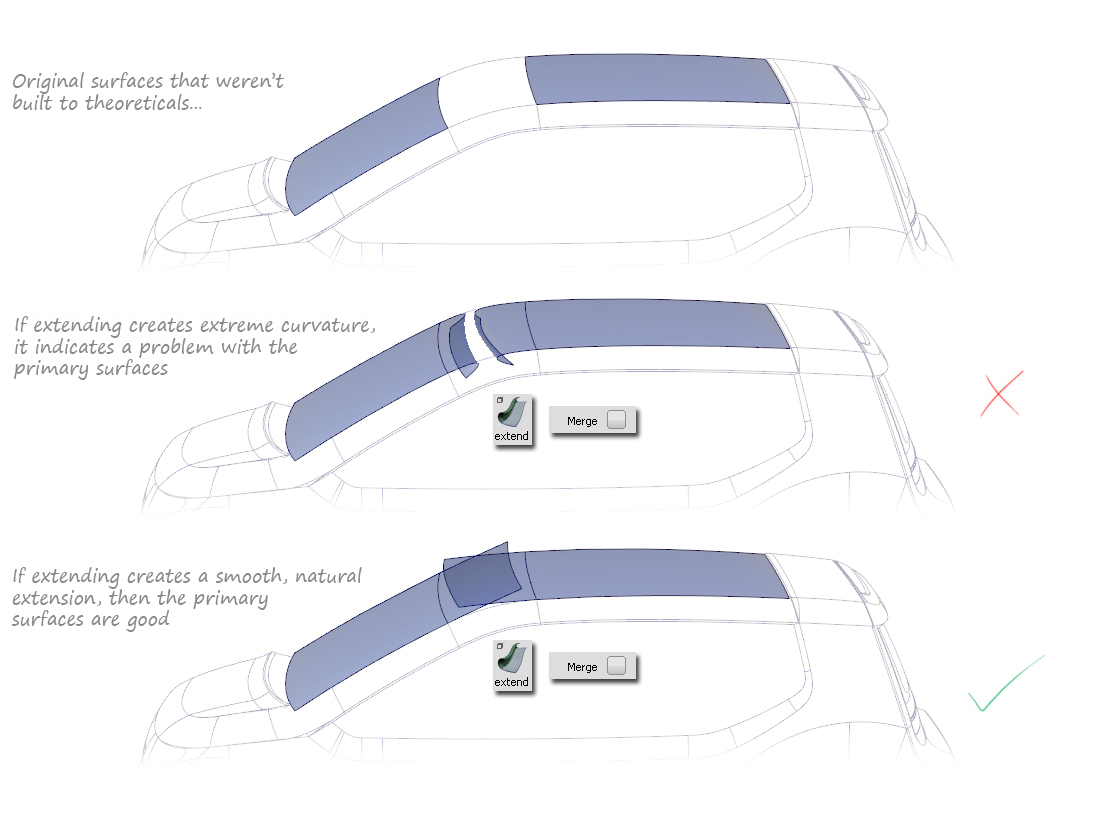 Original surfaces that weren't built to theoreticals...

If extending creates extreme curvature, it indicates a problem with the primary surfaces

extend

Merge

If extending creates a smooth, natural extension, then the primary surfaces are good

extend

Merge