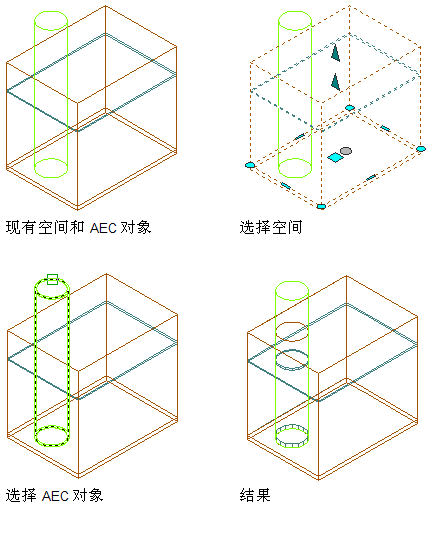 现有空间和 AEC 对象

选择空间

选择 AEC 对象

结果