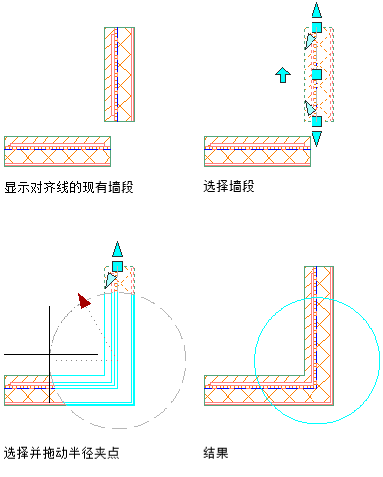 显示对齐线的现有墙段

选择墙段

选择并拖动半径夹点

结果