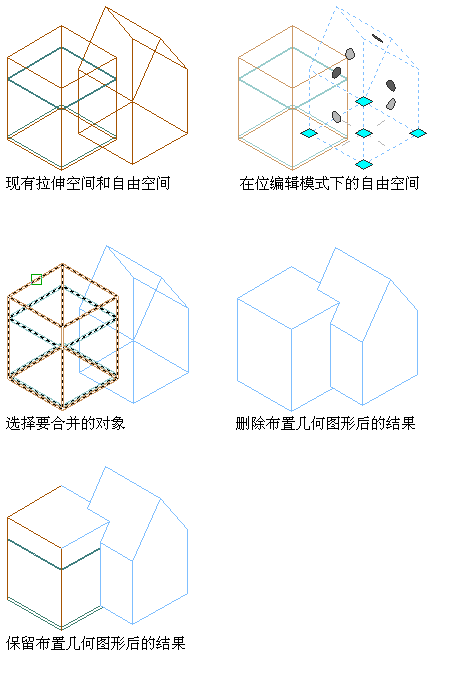 现有拉伸空间和自由空间

在位编辑模式下的自由空间

选择要合并的对象

删除布置几何图形后的结果

保留布置几何图形后的结果