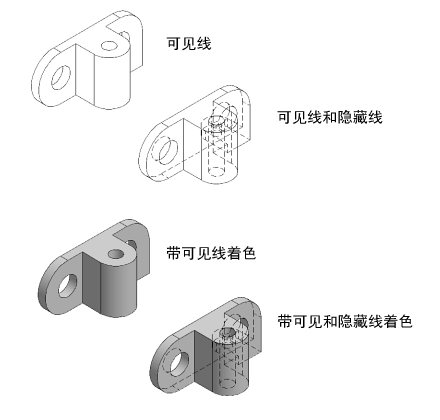 可见线

可见线和隐藏线

带可见线着色

带可见和隐藏线着色