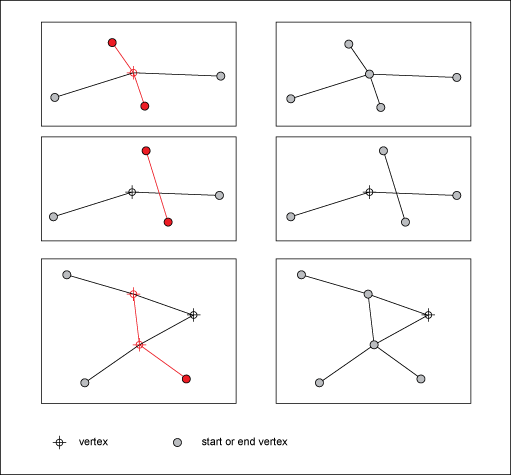 vertex

start or end vertex