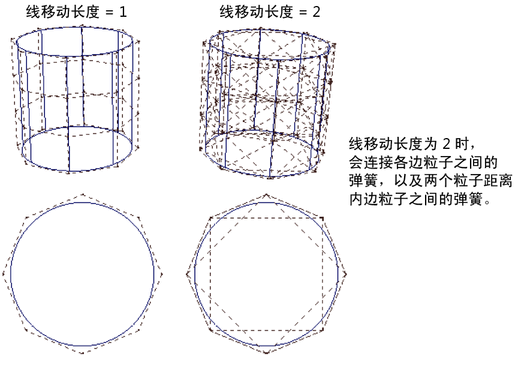 线移动长度 = 1

线移动长度 = 2

线移动长度为 2 时，会连接各边粒子之间的弹簧，以及两个粒子距离内边粒子之间的弹簧。