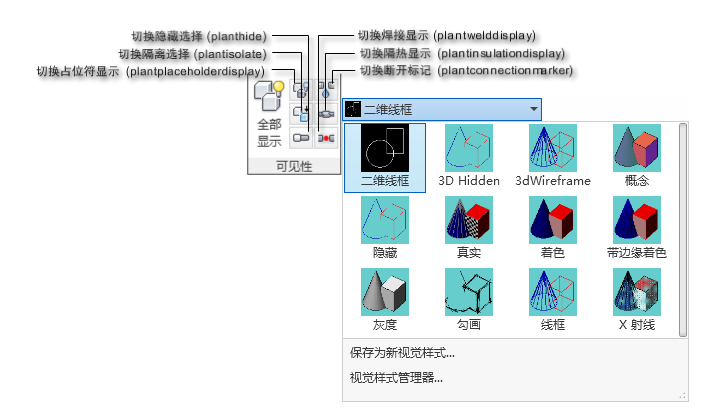 切换隐藏选择 (planthide)
切换隔离选择 (plantisolate)
切换占位符显示 (plantplaceholderdisplay)

切换焊接显示 (plantwelddisplay)
切换隔热显示 (plantinsulationdisplay)
切换断开标记 (plantconnectionmarker)

全部显示

可见性

二维线框

二维线框
3D Hidden
3dWireframe
概念
隐藏
真实
着色
带边缘着色
灰度
勾画
线框
X 射线

保存为新视觉样式...
视觉样式管理器...