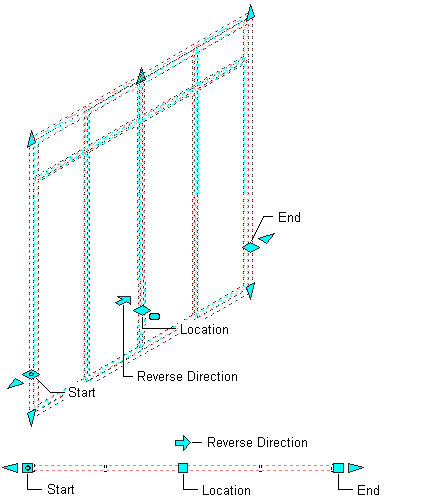 End

Location

Reverse Direction

Start

Reverse Direction

Start

Location

End