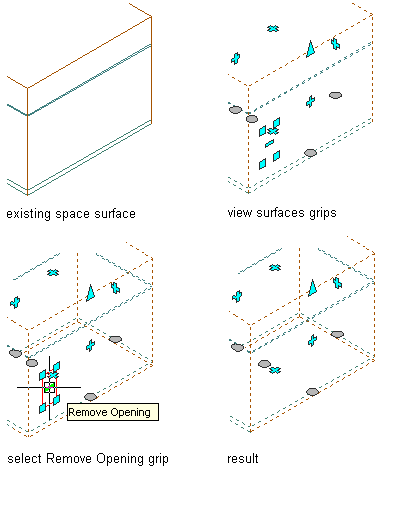 existing space surface

view surfaces grips

Remove Opening

select Remove Opening grip

result