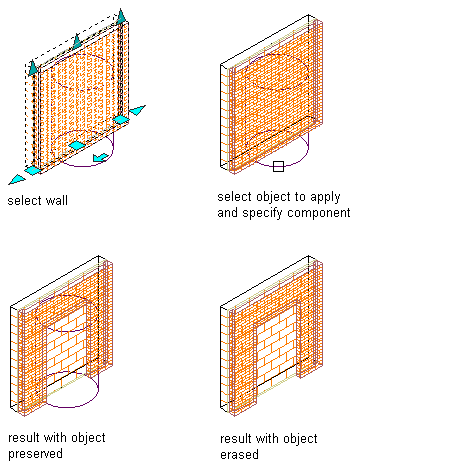 select wall

select object to apply and specify component

result with object preserved

result with object erased