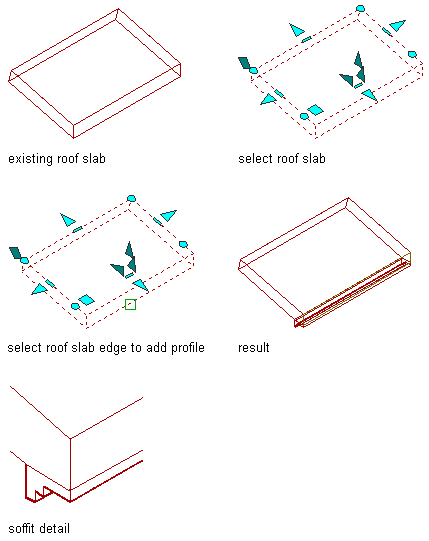 existing roof slab

select roof slab

select roof slab edge to add profile

result

soffit detail