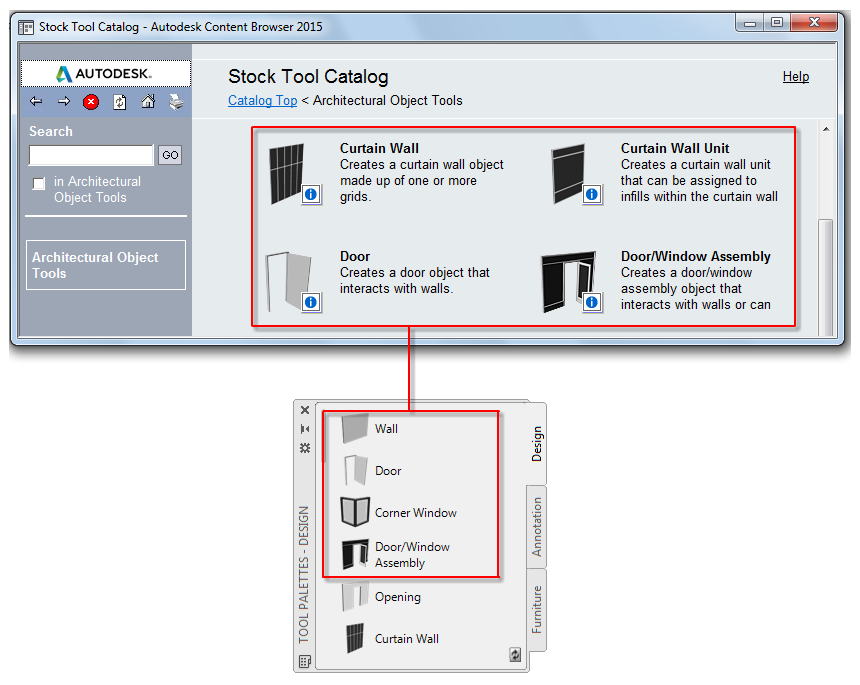 Stock Tool Catalog - Autodesk Content Browser 2015

AUTODESK.

Search

GO

in Architectural Object Tools

Architectural Object Tools

Stock Tool Catalog

Help

Catalog Top < Architectural Object Tools

Curtain Wall
Creates a curtain wall object made up of one or more grids.

Curtain Wall Unit
Creates a curtain wall unit that can be assigned to infills within the curtain wall

Door
Creates a door object that interacts with walls.

Door/Window Assembly
Creates a door/window assembly object that interacts with walls or can

TOOL PALETTES - DESIGN

Wall

Door

Corner Window

Door/Window Assembly

Opening

Curtain Wall

Design

Annotation

Furniture