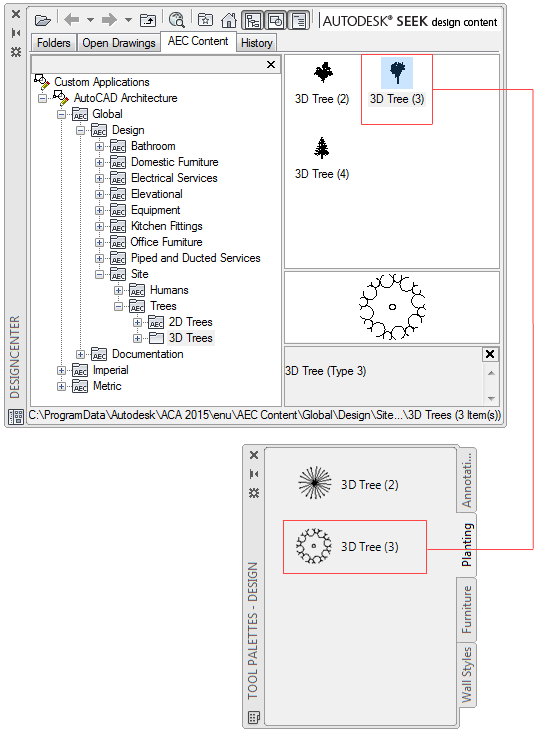 AUTODESK® SEEK design content

Folders
Open Drawings
AEC Content
History

Custom Applications
AutoCAD Architecture
Global
Design
Bathroom
Domestic Furniture
Electrical Services
Elevational
Equipment
Kitchen Fittings
Office Furniture
Piped and Ducted Services
Site
Humans
Trees
2D Trees
3D Trees
Documentation
Imperial
Metric

3D Tree (2)
3D Tree (3)
3D Tree (4)

3D Tree (Type 3)

DESIGNCENTER

C:\ProgramData\Autodesk\ACA 2015\enu\AEC Content\Global\Design\Site...\3D Trees (3 Item(s))

3D Tree (2)
3D Tree (3)

Annotati...
Planting
Furniture
Wall Styles

TOOL PALETTES - DESIGN