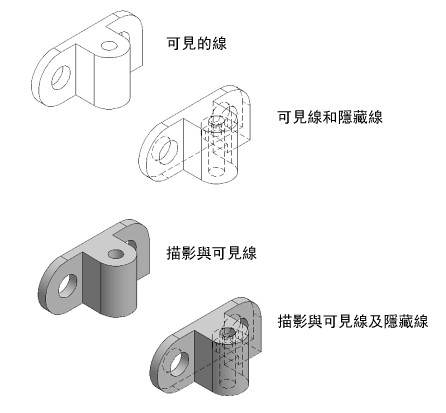 可見的線

可見線和隱藏線

描影與可見線

描影與可見線及隱藏線