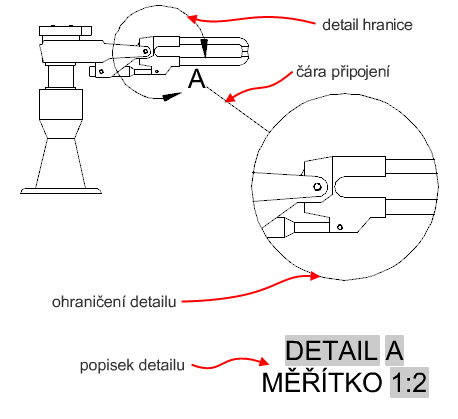 detail hranice

čára připojení

A

ohraničení detailu

popisek detailu

DETAIL A
MĚŘÍTKO 1:2