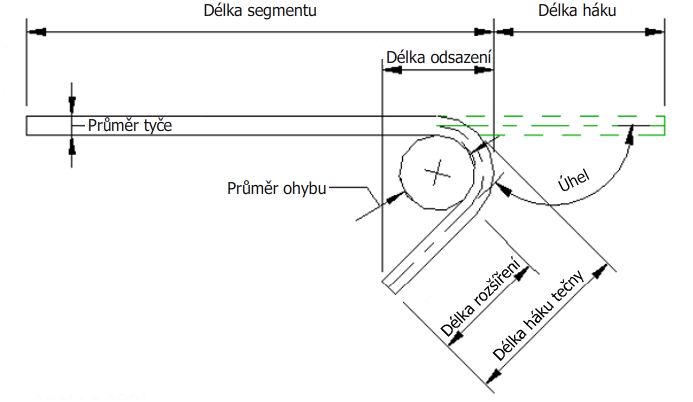 Délka segmentu

Délka háku

Délka odsazení

Průměr tyče

Průměr ohybu

Úhel

Délka rozšíření

Délka háku tečny