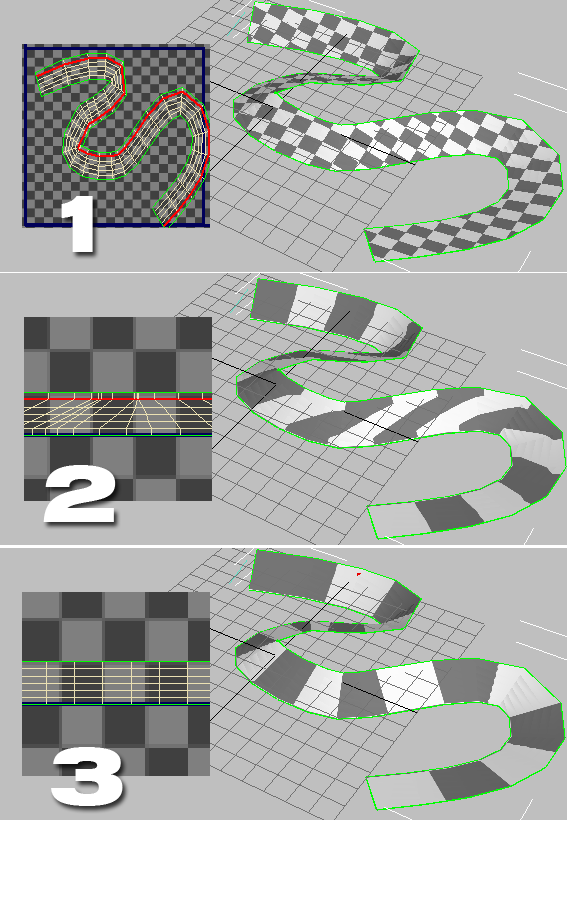 1

2

3