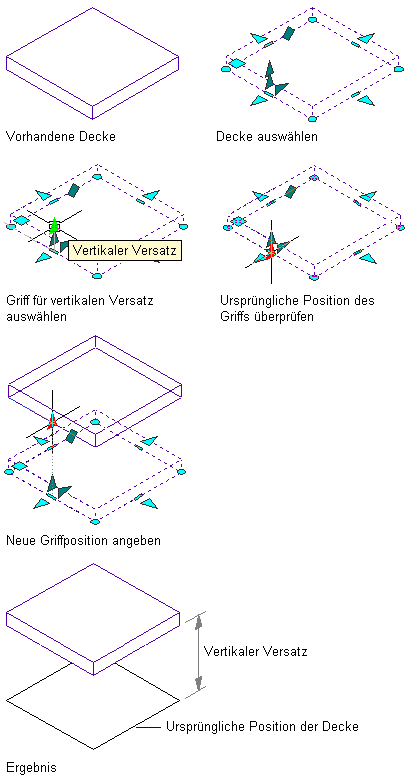 Vorhandene Decke

Decke auswählen

Vertikaler Versatz

Griff für vertikalen Versatz auswählen

Ursprüngliche Position des Griffs überprüfen

Neue Griffposition angeben

Vertikaler Versatz

Ursprüngliche Position der Decke

Ergebnis