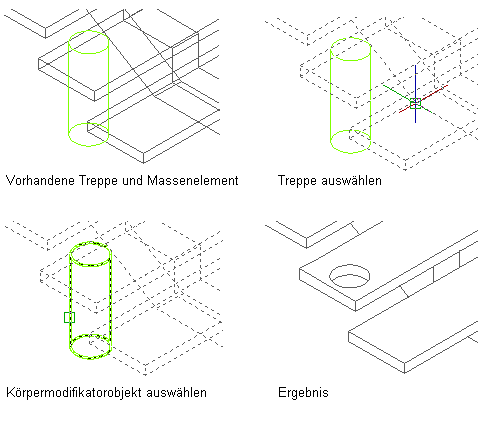 Vorhandene Treppe und Massenelement

Treppe auswählen

Körpermodifikatorobjekt auswählen

Ergebnis