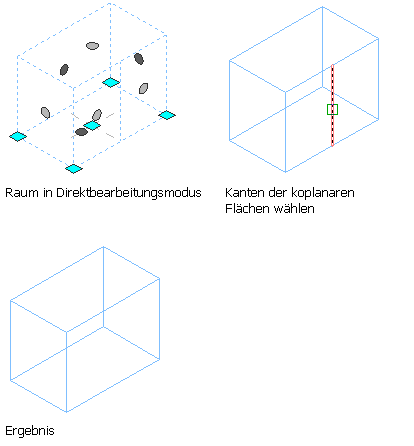 Raum in Direktbearbeitungsmodus

Kanten der koplanaren Flächen wählen

Ergebnis