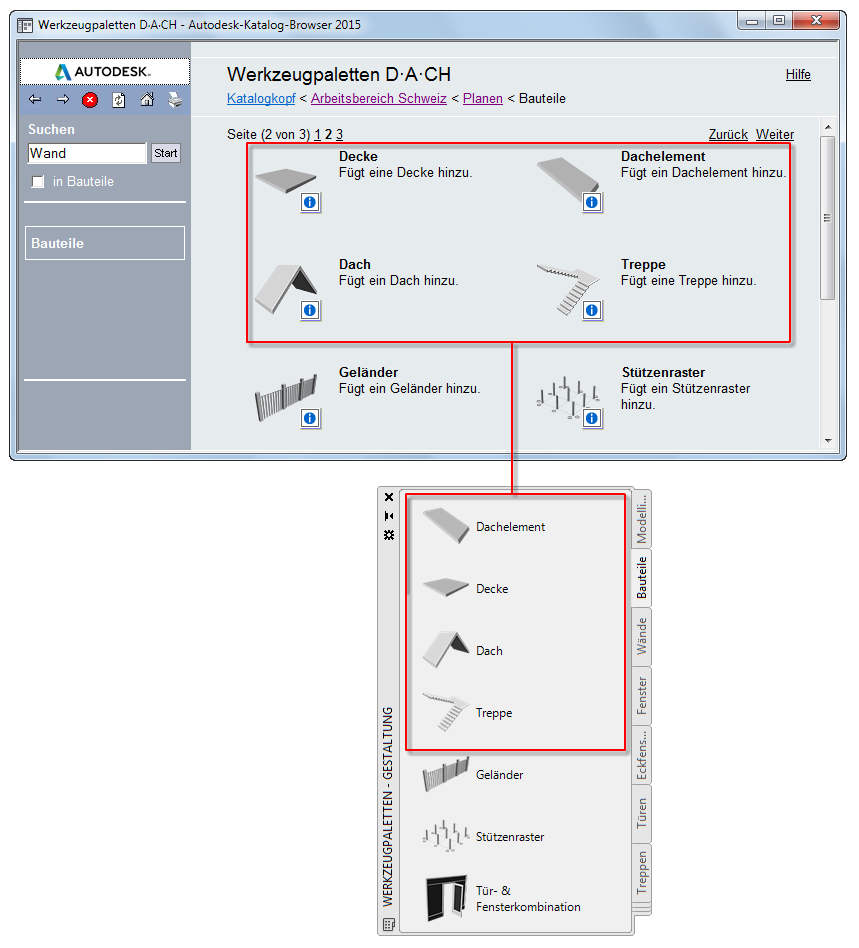 Werkzeugpaletten D·A·CH - Autodesk-Katalog-Browser 2015

AUTODESK.

Suchen
Wand
Start
in Bauteile

Bauteile

Werkzeugpaletten D·A·CH
Hilfe
Katalogkopf < Arbeitsbereich Schweiz < Planen < Bauteile

Seite (2 von 3) 1 2 3
Zurück Weiter

Decke
Fügt eine Decke hinzu.

Dachelement
Fügt ein Dachelement hinzu.

Dach
Fügt ein Dach hinzu.

Treppe
Fügt eine Treppe hinzu.

Geländer
Fügt ein Geländer hinzu.

Stützenraster
Fügt ein Stützenraster hinzu.

WERKZEUGPALETTEN - GESTALTUNG

Dachelement
Decke
Dach
Treppe
Geländer
Stützenraster
Tür- & Fensterkombination

Modelli...
Bauteile
Wände
Fenster
Eckfens...
Türen
Treppen