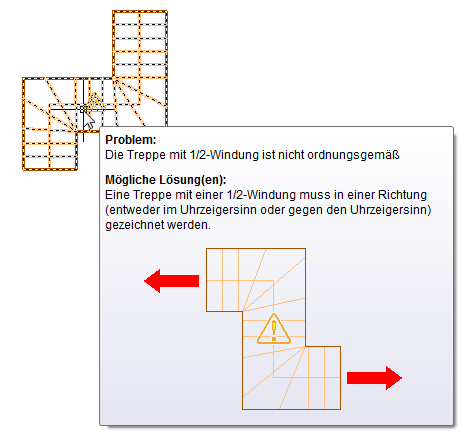 **Problem:**
Die Treppe mit 1/2-Windung ist nicht ordnungsgemäß

**Mögliche Lösung(en):**
Eine Treppe mit einer 1/2-Windung muss in einer Richtung (entweder im Uhrzeigersinn oder gegen den Uhrzeigersinn) gezeichnet werden.