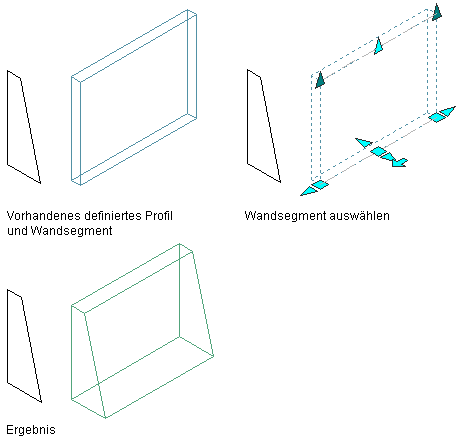 Vorhandenes definiertes Profil und Wandsegment

Wandsegment auswählen

Ergebnis