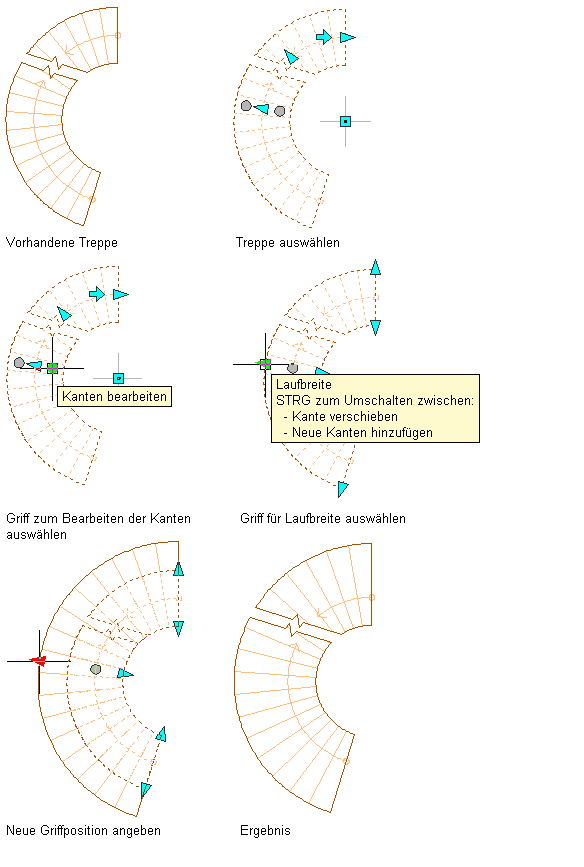 Vorhandene Treppe

Treppe auswählen

Kanten bearbeiten

Laufbreite
STRG zum Umschalten zwischen:
- Kante verschieben
- Neue Kanten hinzufügen

Griff zum Bearbeiten der Kanten auswählen

Griff für Laufbreite auswählen

Neue Griffposition angeben

Ergebnis